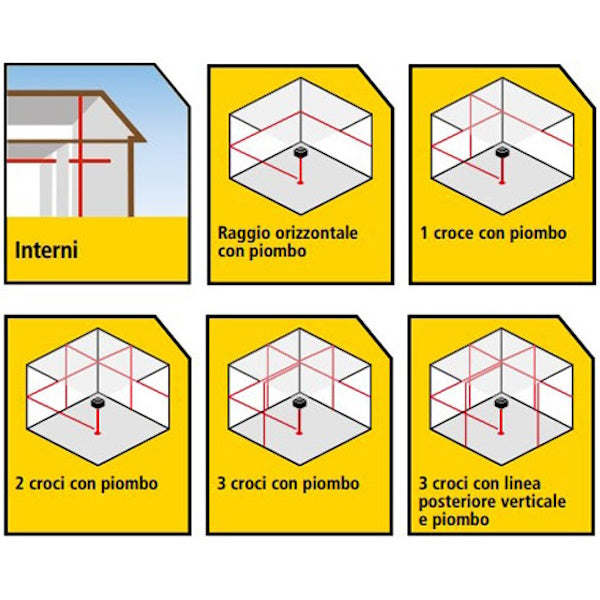 Interni

Raggio orizzontale con piombo

1 croce con piombo

2 croci con piombo

3 croci con piombo

3 croci con linea posteriore verticale e piombo