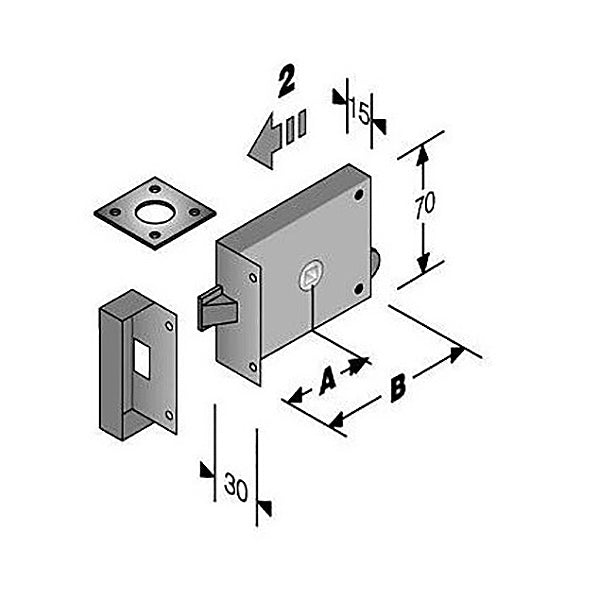 2
15
70
A
B
30