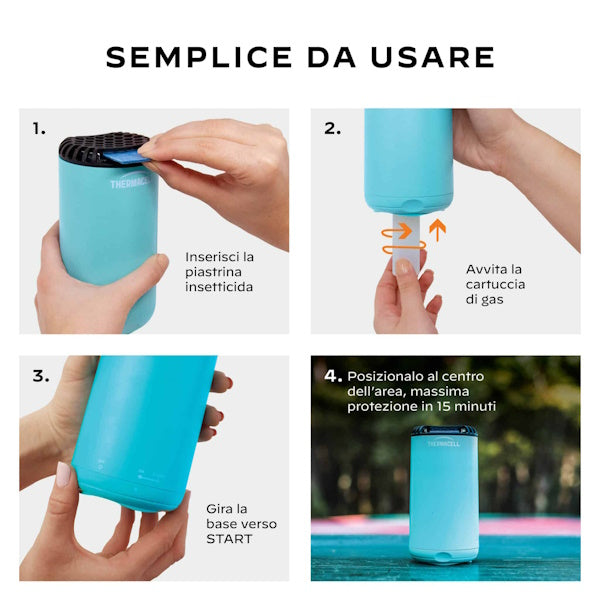 SEMPLICE DA USARE

1.

THERMACELL

Inserisci la piastrina insetticida

2.

Avvita la cartuccia di gas

3.

Gira la base verso START

4. Posizionalo al centro dell'area, massima protezione in 15 minuti

THERMACELL