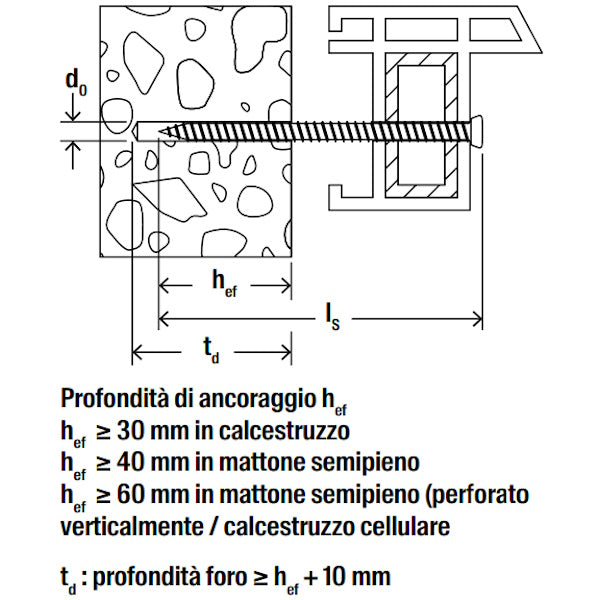 $d_0$

$h_{ef}$

$l_S$

$t_d$

Profondità di ancoraggio $h_{ef}$
$h_{ef}$ ≥ 30 mm in calcestruzzo
$h_{ef}$ ≥ 40 mm in mattone semipieno
$h_{ef}$ ≥ 60 mm in mattone semipieno (perforato verticalmente / calcestruzzo cellulare

$t_d$ : profondità foro ≥ $h_{ef}$ + 10 mm