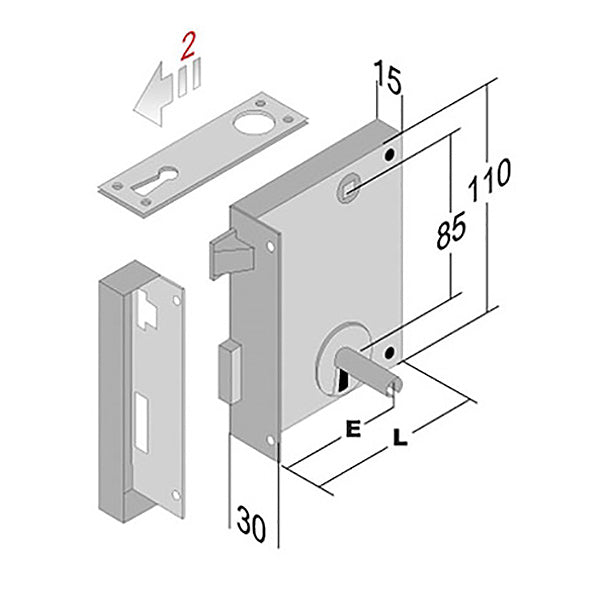 2
15
110
85
E
L
30