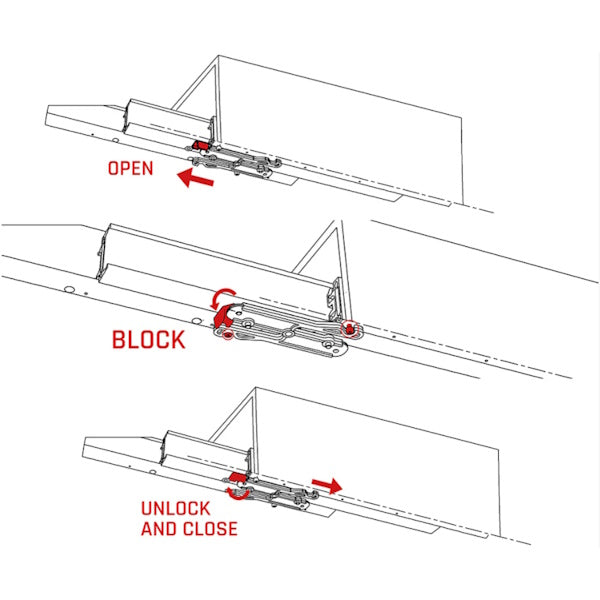 OPEN

BLOCK

UNLOCK
AND CLOSE