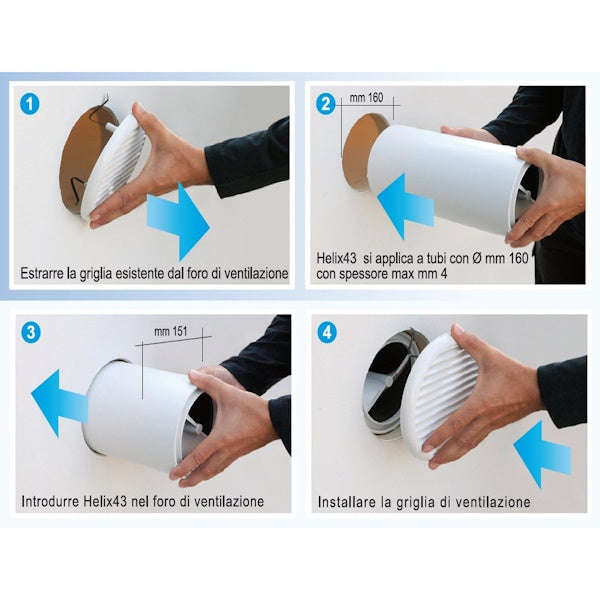 1

Estrarre la griglia esistente dal foro di ventilazione

2

mm 160

Helix43 si applica a tubi con Ø mm 160 con spessore max mm 4

3

mm 151

Introdurre Helix43 nel foro di ventilazione

4

Installare la griglia di ventilazione