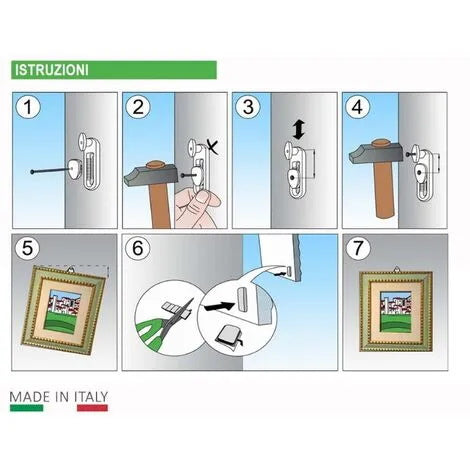 ISTRUZIONI

1

2

3

4

5

6

7

MADE IN ITALY