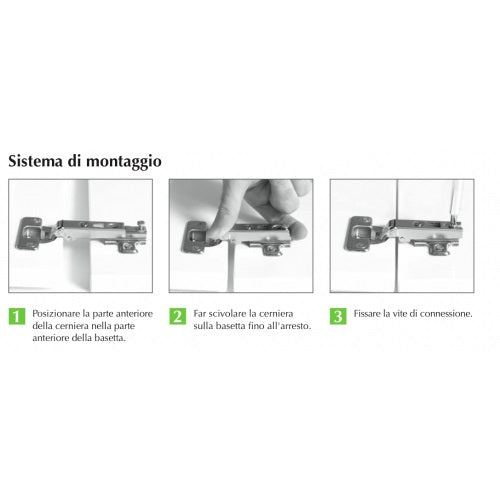 Sistema di montaggio

1 Posizionare la parte anteriore della cerniera nella parte anteriore della basetta.

2 Far scivolare la cerniera sulla basetta fino all'arresto.

3 Fissare la vite di connessione.