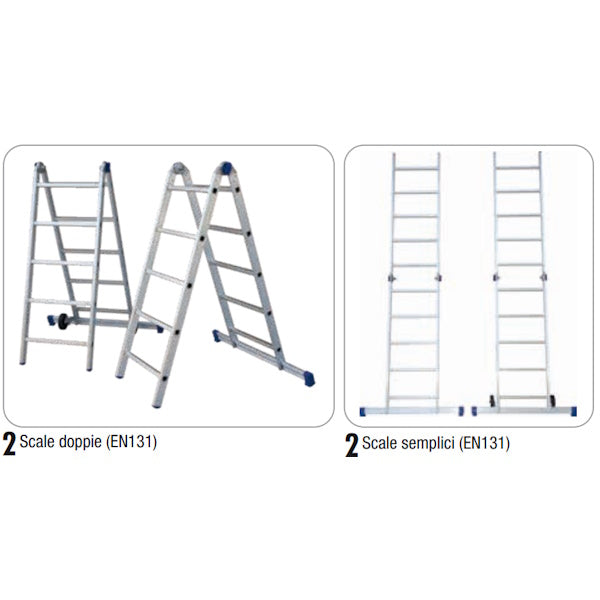 2 Scale doppie (EN131)

2 Scale semplici (EN131)