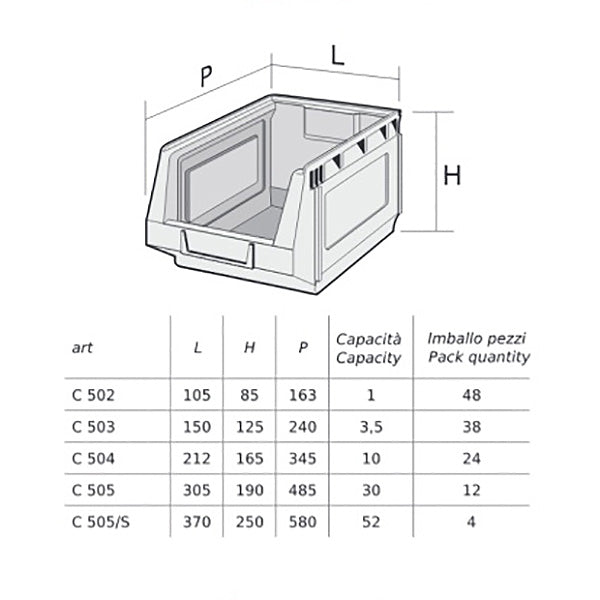 P

L

H

| art | L | H | P | Capacità Capacity | Imballo pezzi Pack quantity |
|---|---|---|---|---|---|
| C 502 | 105 | 85 | 163 | 1 | 48 |
| C 503 | 150 | 125 | 240 | 3,5 | 38 |
| C 504 | 212 | 165 | 345 | 10 | 24 |
| C 505 | 305 | 190 | 485 | 30 | 12 |
| C 505/S | 370 | 250 | 580 | 52 | 4 |